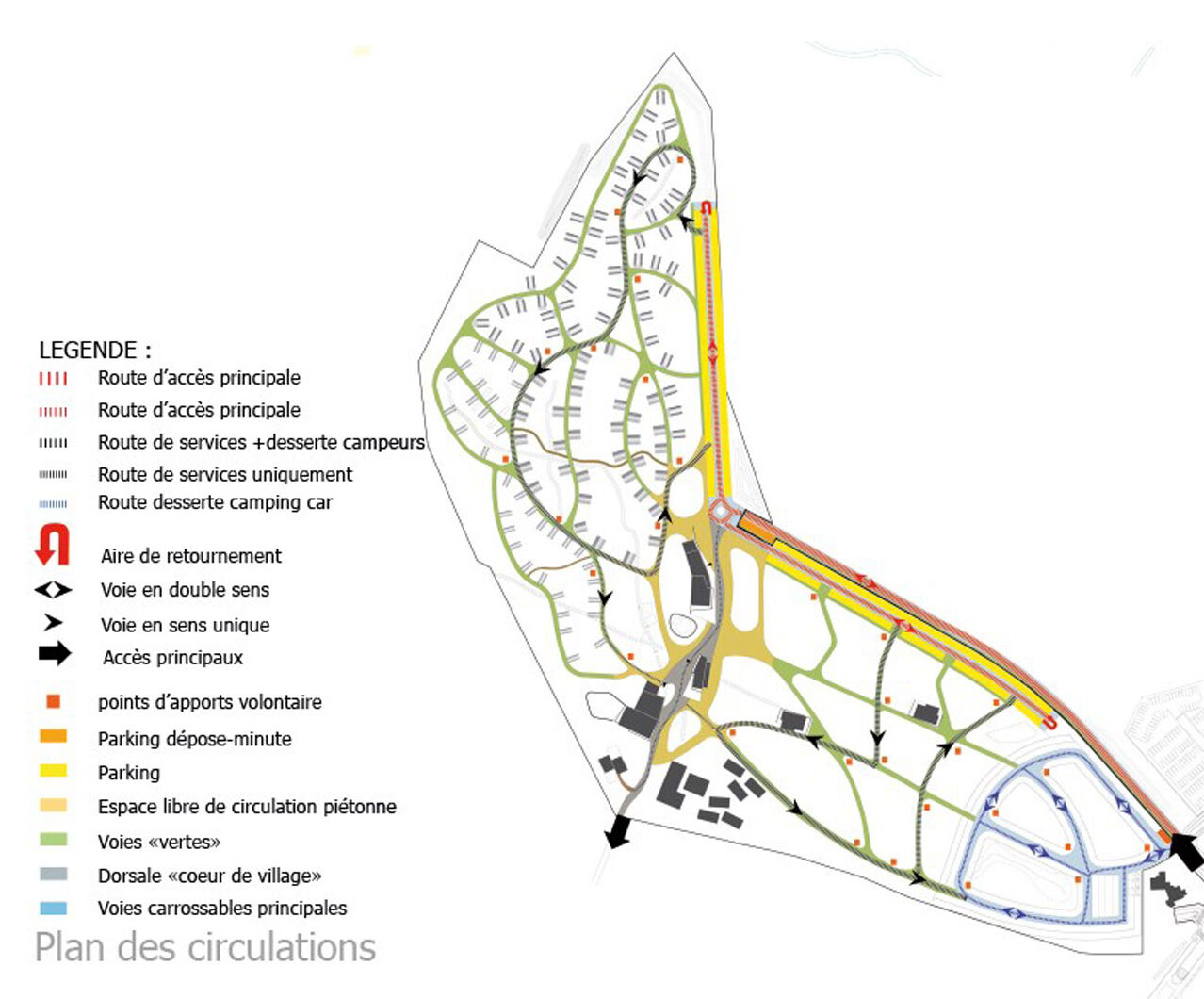 LEGENDE :
Route d'accès principale
Route d'accès principale
Route de services +desserte campeurs
Route de services uniquement
Route desserte camping car
Aire de retournement
Voie en double sens
Voie en sens unique
Accès principaux
points d'apports volontaire
Parking dépose-minute
Parking
Espace libre de circulation piétonne
Voies «vertes»
Dorsale «coeur de village»
Voies carrossables principales
Plan des circulations