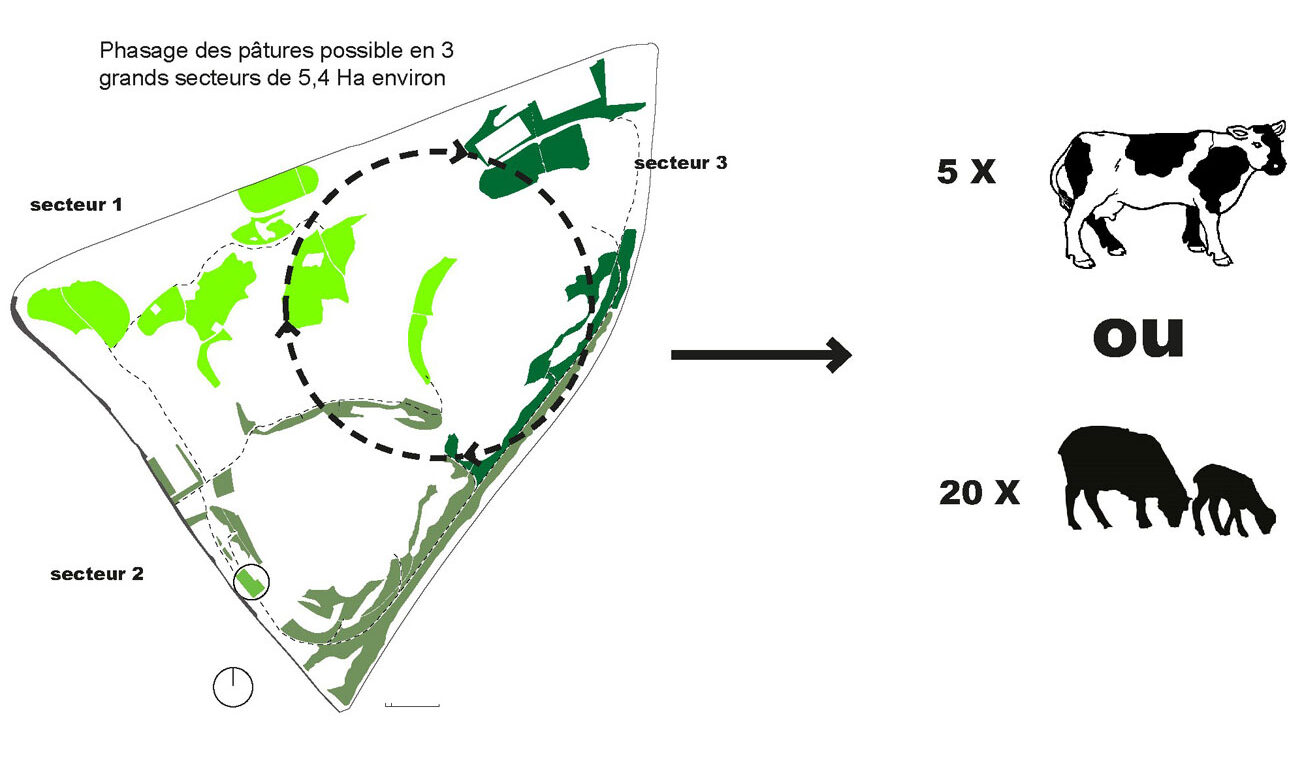 Phasage des pâtures possible en 3 grands secteurs de 5,4 Ha environ

secteur 1

secteur 3

secteur 2

5 X

ou

20 X