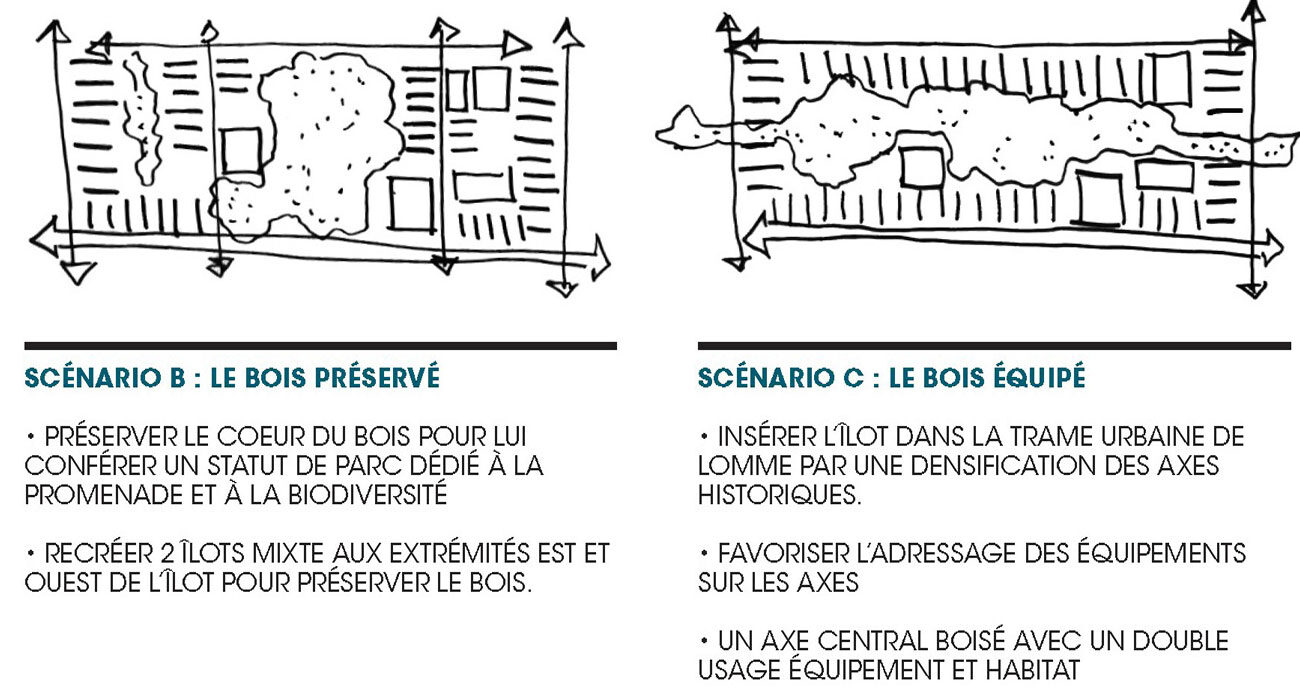 SCÉNARIO B : LE BOIS PRÉSERVÉ

• PRÉSERVER LE COEUR DU BOIS POUR LUI CONFÉRER UN STATUT DE PARC DÉDIÉ À LA PROMENADE ET À LA BIODIVERSITÉ

• RECRÉER 2 ÎLOTS MIXTE AUX EXTRÉMITÉS EST ET OUEST DE L'ÎLOT POUR PRÉSERVER LE BOIS.

SCÉNARIO C : LE BOIS ÉQUIPÉ

• INSÉRER L'ÎLOT DANS LA TRAME URBAINE DE LOMME PAR UNE DENSIFICATION DES AXES HISTORIQUES.

• FAVORISER L'ADRESSAGE DES ÉQUIPEMENTS SUR LES AXES

• UN AXE CENTRAL BOISÉ AVEC UN DOUBLE USAGE ÉQUIPEMENT ET HABITAT