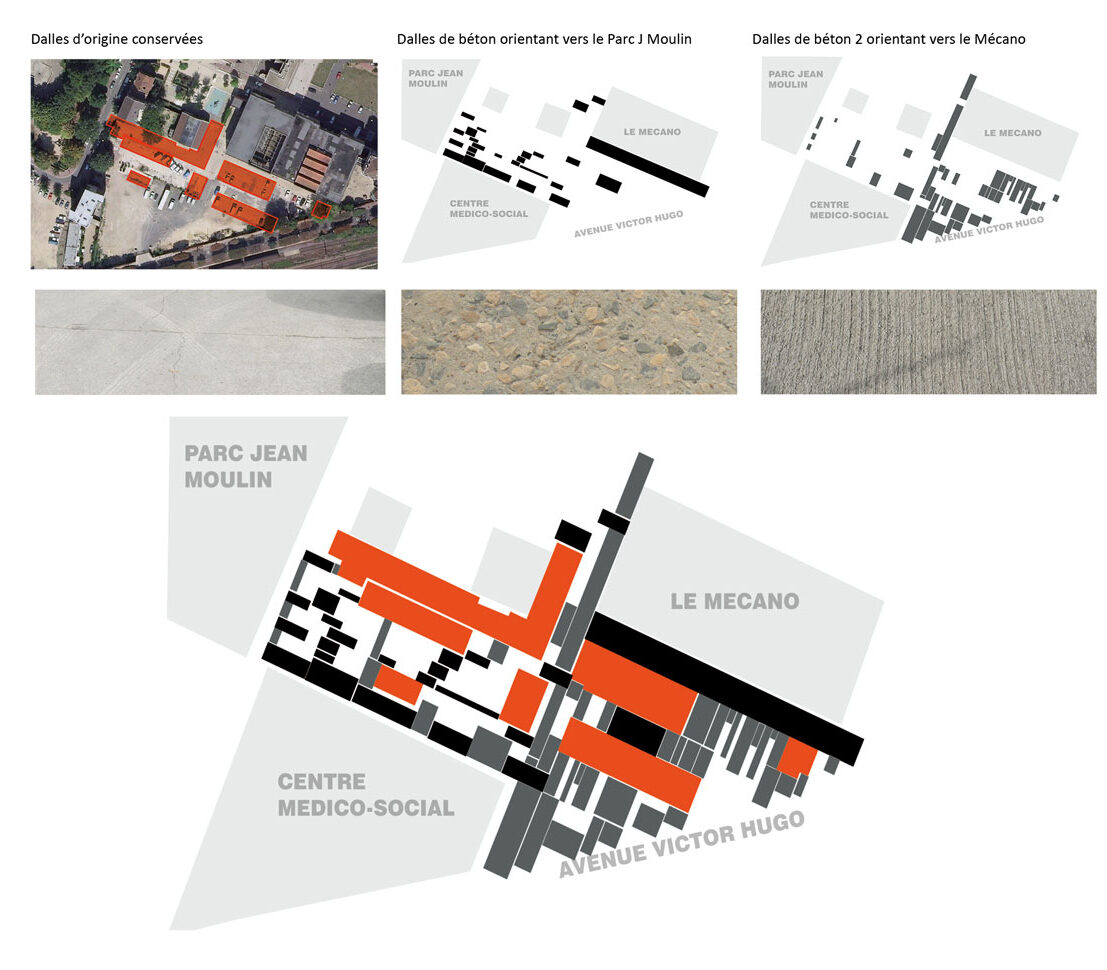 Dalles d'origine conservées

Dalles de béton orientant vers le Parc J Moulin

PARC JEAN MOULIN

LE MECANO

CENTRE MEDICO-SOCIAL

AVENUE VICTOR HUGO

Dalles de béton 2 orientant vers le Mécano

PARC JEAN MOULIN

LE MECANO

CENTRE MEDICO-SOCIAL

AVENUE VICTOR HUGO

PARC JEAN MOULIN

LE MECANO

CENTRE MEDICO-SOCIAL

AVENUE VICTOR HUGO